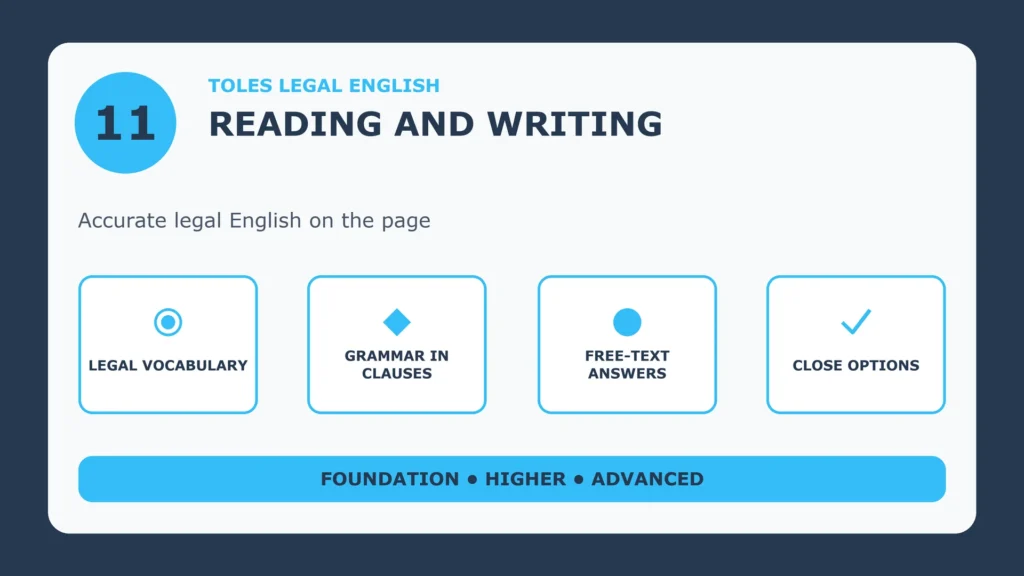 11

TOLES LEGAL ENGLISH

READING AND WRITING

Accurate legal English on the page

LEGAL VOCABULARY

GRAMMAR IN CLAUSES

FREE-TEXT ANSWERS

CLOSE OPTIONS

FOUNDATION • HIGHER • ADVANCED