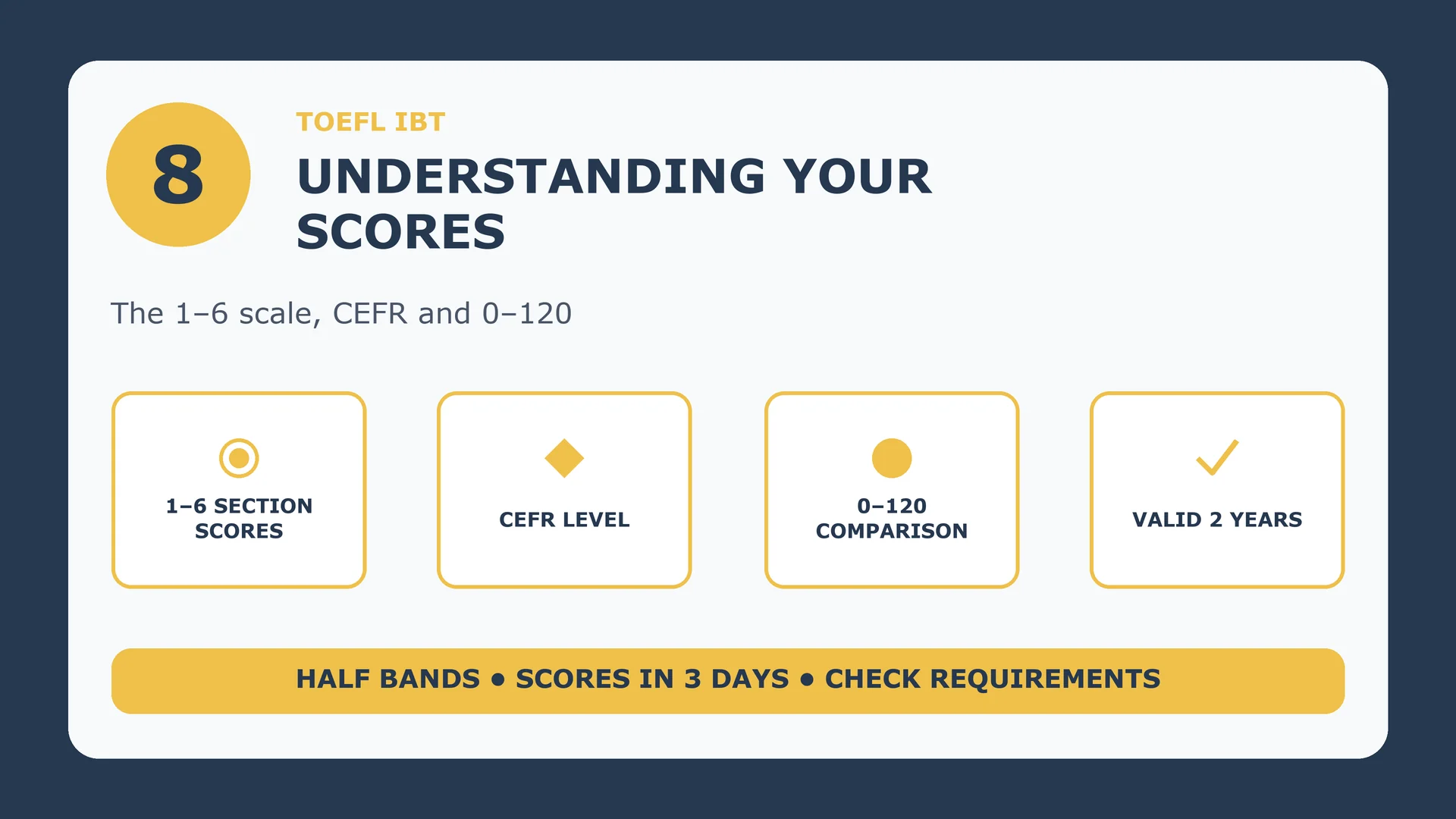 8

TOEFL IBT

UNDERSTANDING YOUR SCORES

The 1–6 scale, CEFR and 0–120

1–6 SECTION SCORES

CEFR LEVEL

0–120 COMPARISON

VALID 2 YEARS

HALF BANDS • SCORES IN 3 DAYS • CHECK REQUIREMENTS