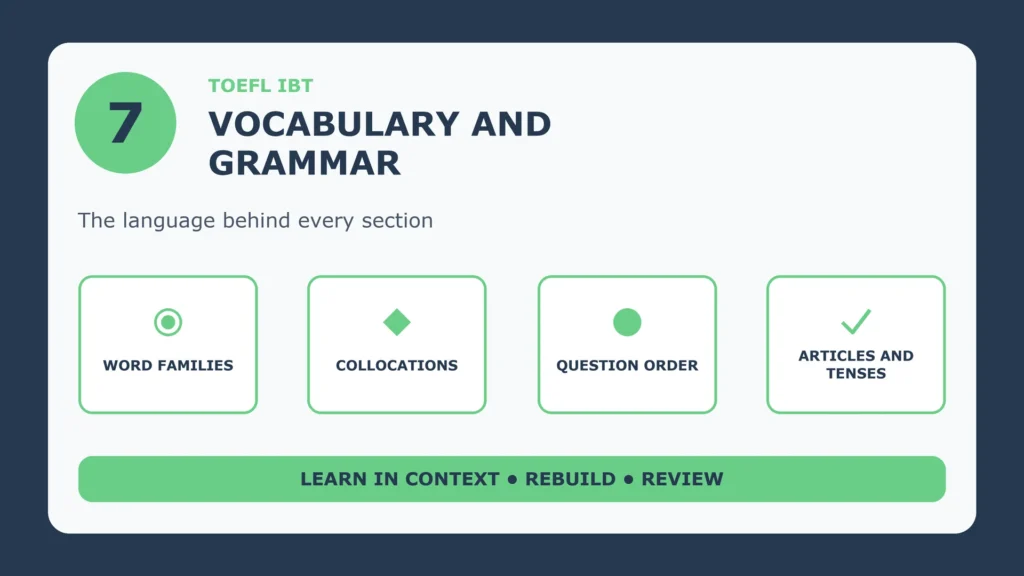 7

TOEFL IBT

VOCABULARY AND GRAMMAR

The language behind every section

WORD FAMILIES

COLLOCATIONS

QUESTION ORDER

ARTICLES AND TENSES

LEARN IN CONTEXT • REBUILD • REVIEW