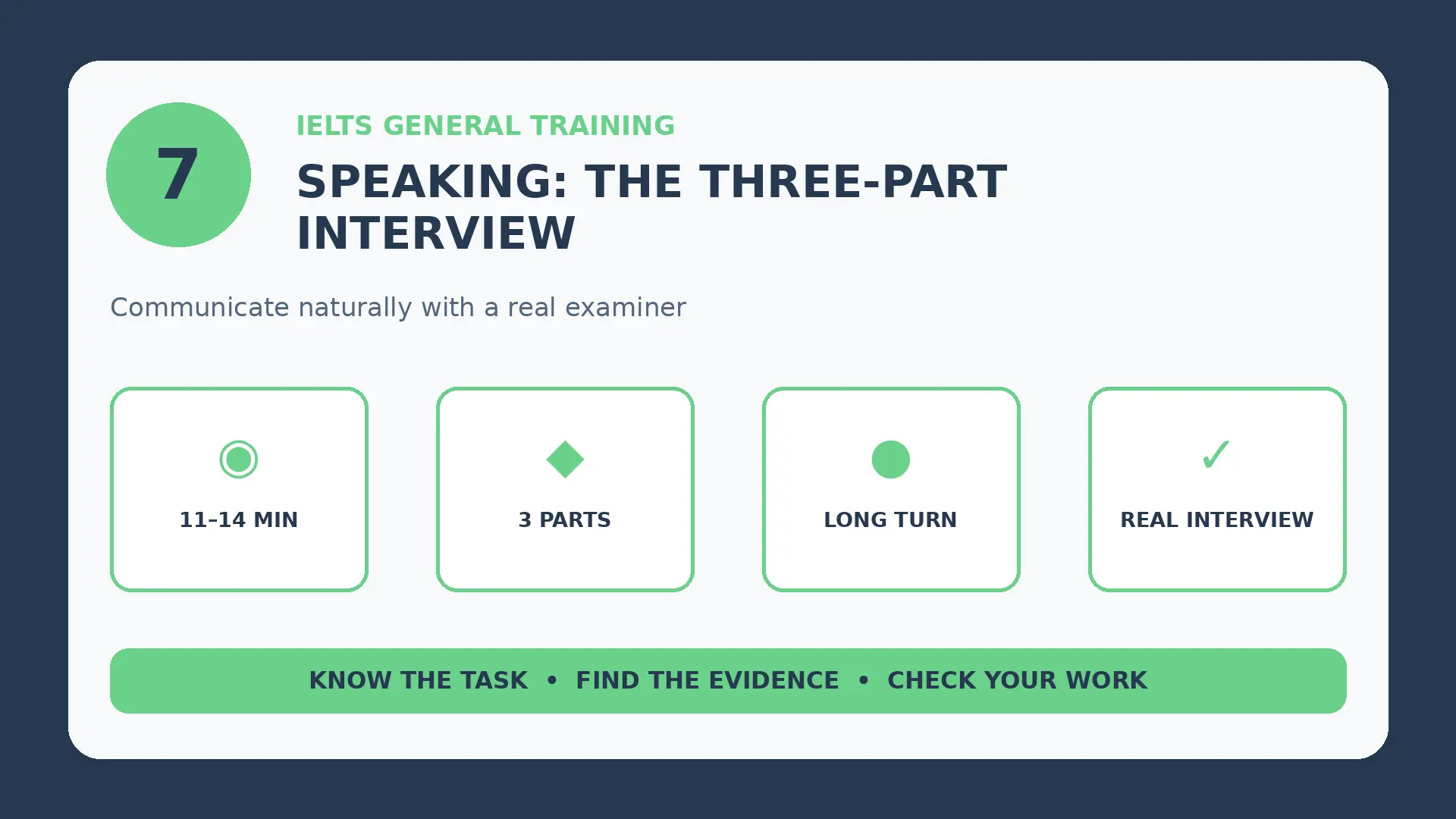 7

IELTS GENERAL TRAINING

SPEAKING: THE THREE-PART INTERVIEW

Communicate naturally with a real examiner

11–14 MIN

3 PARTS

LONG TURN

✓

REAL INTERVIEW

KNOW THE TASK • FIND THE EVIDENCE • CHECK YOUR WORK