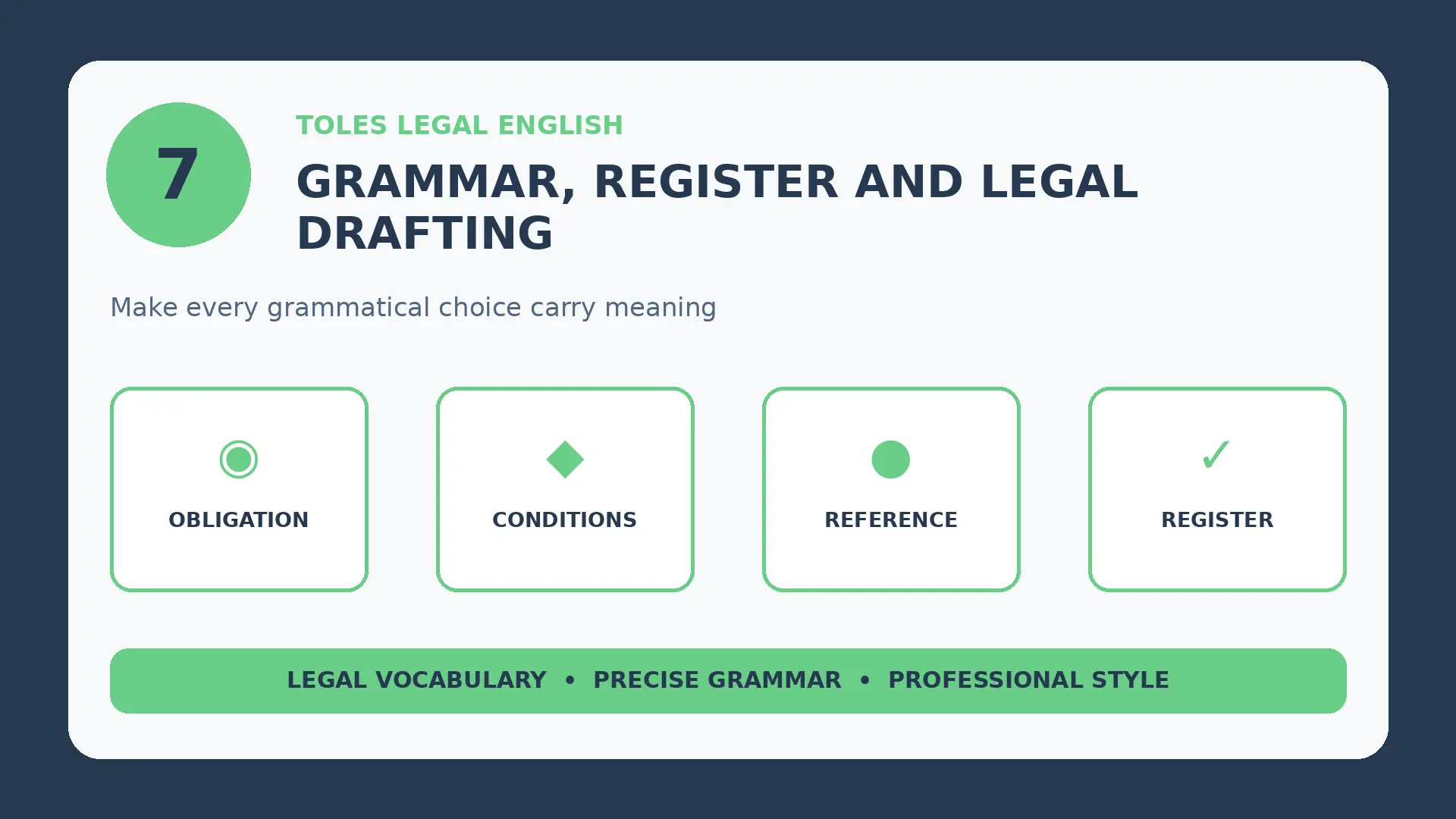 7

TOLES LEGAL ENGLISH

GRAMMAR, REGISTER AND LEGAL DRAFTING

Make every grammatical choice carry meaning

OBLIGATION

CONDITIONS

REFERENCE

✓
REGISTER

LEGAL VOCABULARY • PRECISE GRAMMAR • PROFESSIONAL STYLE