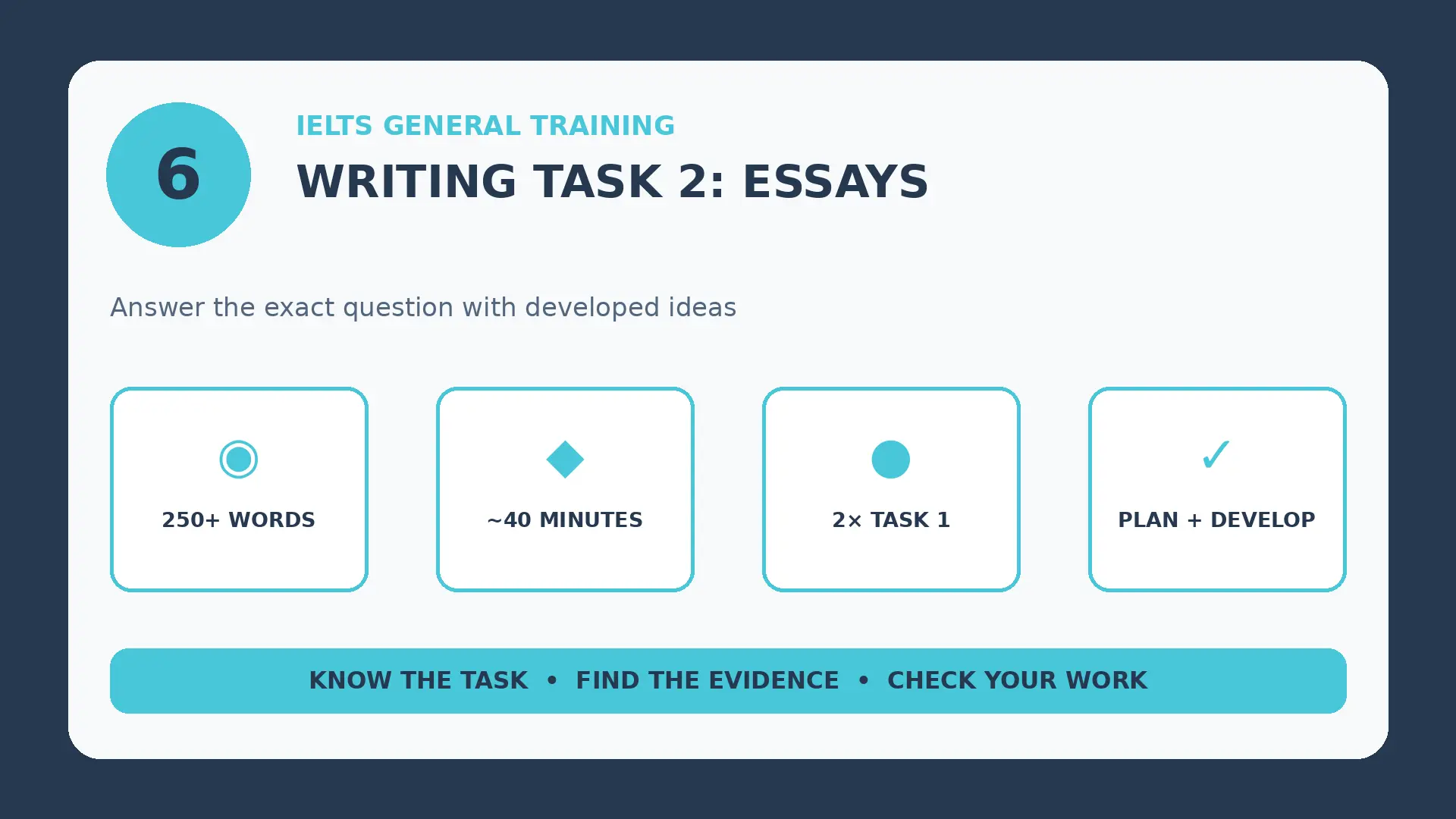 6

IELTS GENERAL TRAINING

WRITING TASK 2: ESSAYS

Answer the exact question with developed ideas

250+ WORDS

~40 MINUTES

2× TASK 1

✓

PLAN + DEVELOP

KNOW THE TASK • FIND THE EVIDENCE • CHECK YOUR WORK