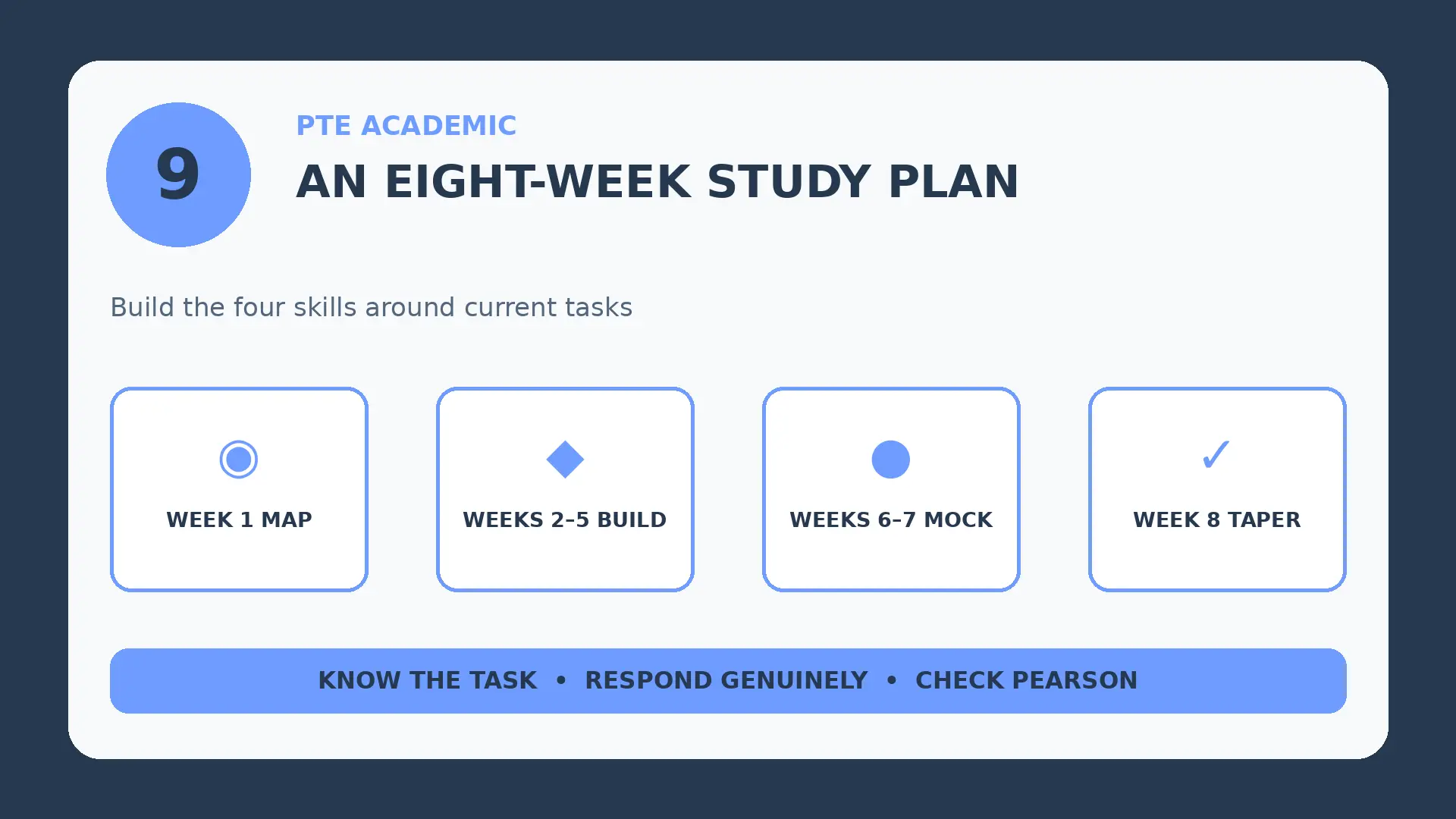 9

PTE ACADEMIC

AN EIGHT-WEEK STUDY PLAN

Build the four skills around current tasks

WEEK 1 MAP

WEEKS 2–5 BUILD

WEEKS 6–7 MOCK

✓

WEEK 8 TAPER

KNOW THE TASK • RESPOND GENUINELY • CHECK PEARSON