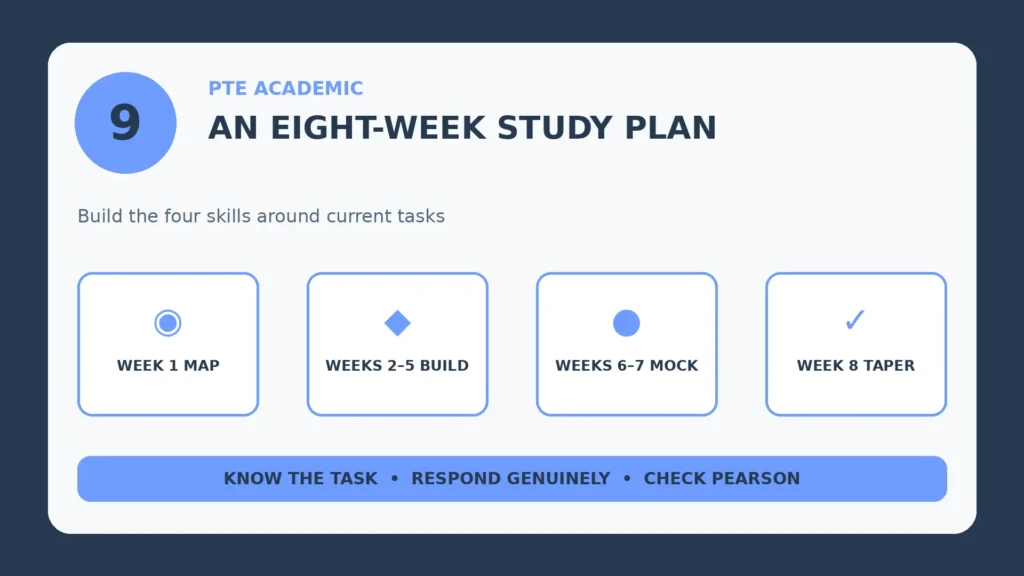 9

PTE ACADEMIC

AN EIGHT-WEEK STUDY PLAN

Build the four skills around current tasks

WEEK 1 MAP

WEEKS 2–5 BUILD

WEEKS 6–7 MOCK

✓

WEEK 8 TAPER

KNOW THE TASK • RESPOND GENUINELY • CHECK PEARSON