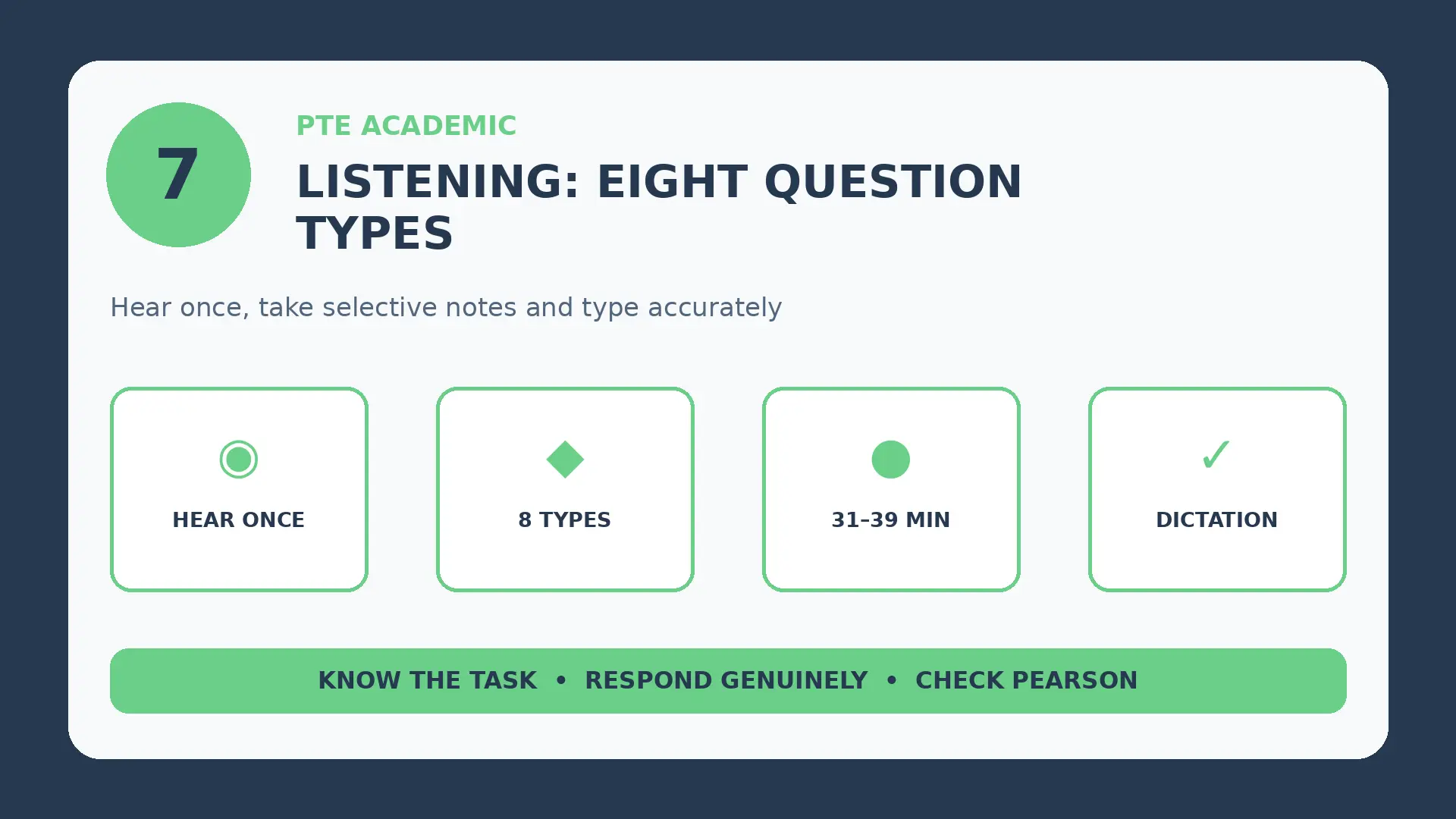 7

PTE ACADEMIC

LISTENING: EIGHT QUESTION TYPES

Hear once, take selective notes and type accurately

HEAR ONCE

8 TYPES

31–39 MIN

✓

DICTATION

KNOW THE TASK • RESPOND GENUINELY • CHECK PEARSON