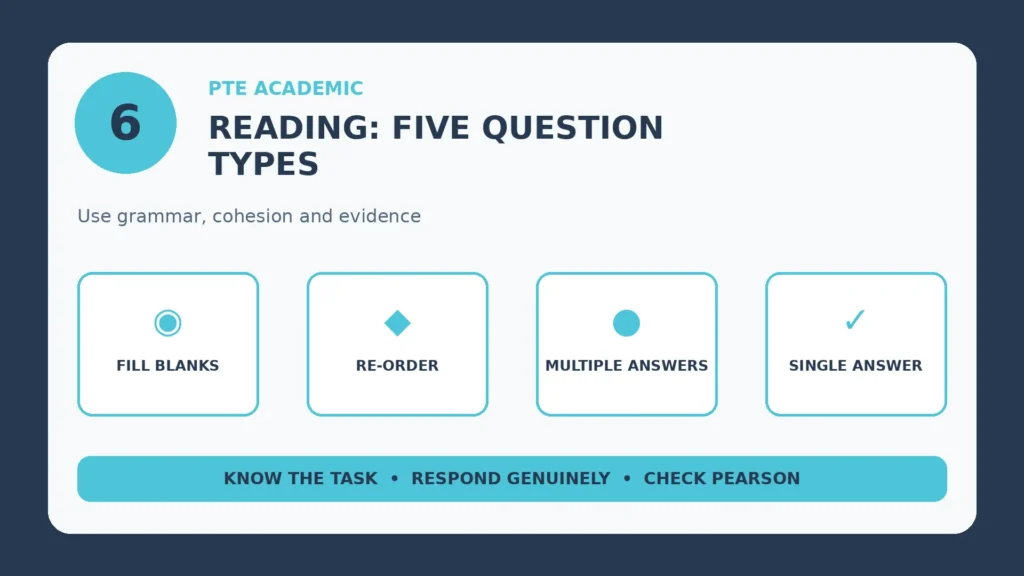 6

PTE ACADEMIC

READING: FIVE QUESTION TYPES

Use grammar, cohesion and evidence

FILL BLANKS

RE-ORDER

MULTIPLE ANSWERS

✓

SINGLE ANSWER

KNOW THE TASK • RESPOND GENUINELY • CHECK PEARSON