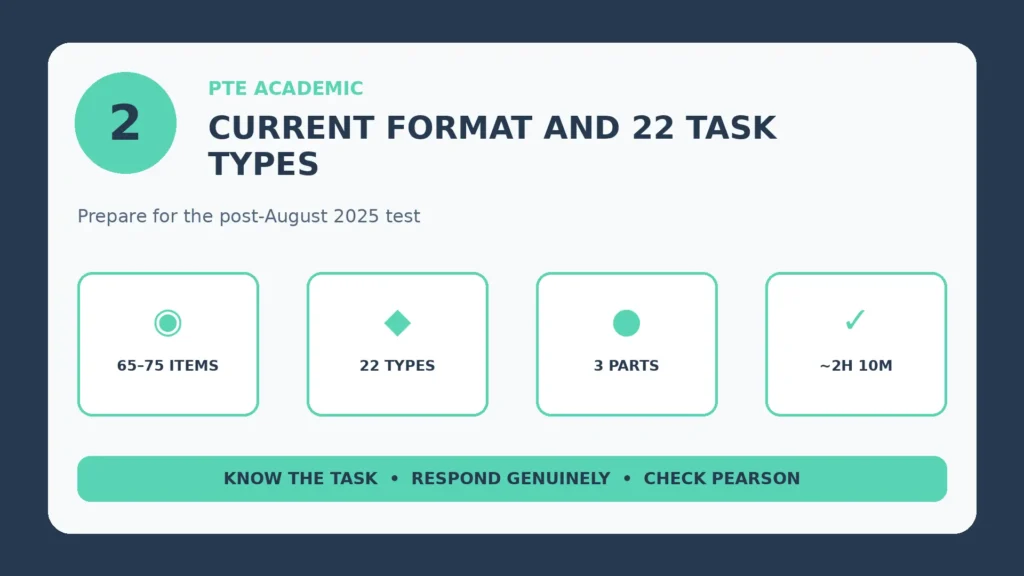 2

PTE ACADEMIC

CURRENT FORMAT AND 22 TASK TYPES

Prepare for the post-August 2025 test

65–75 ITEMS

22 TYPES

3 PARTS

✓

~2H 10M

KNOW THE TASK • RESPOND GENUINELY • CHECK PEARSON